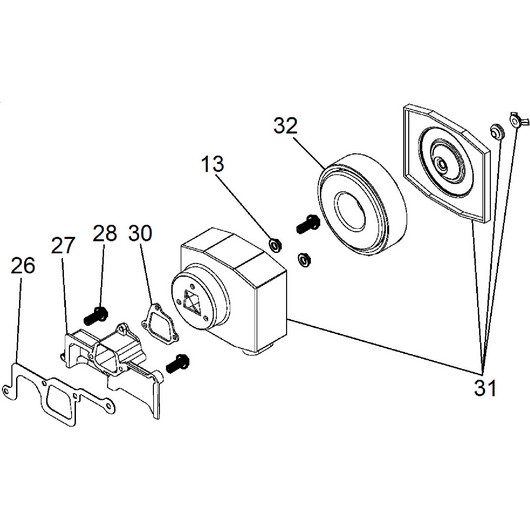 32
13
28
30
27
26
31